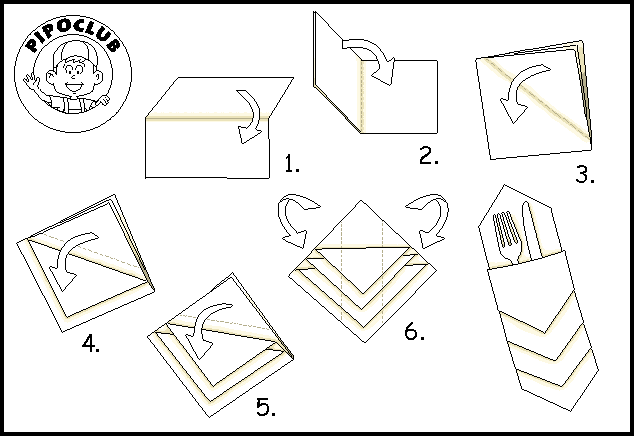 PIPOCLUB

1.

2.

3.

4.

5.

6.