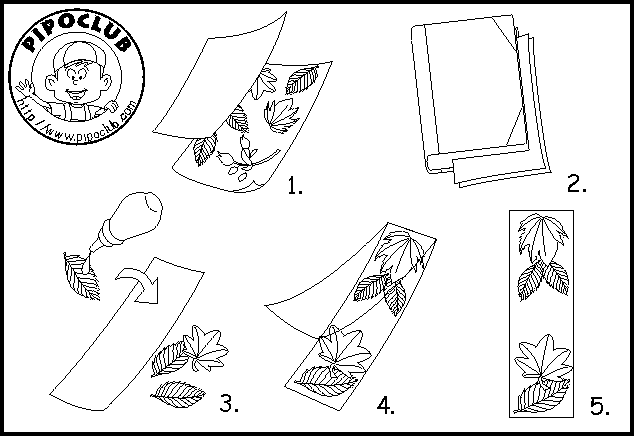 PIPOCLUB
http://www.pipoclub.com

1.

2.

3.

4.

5.