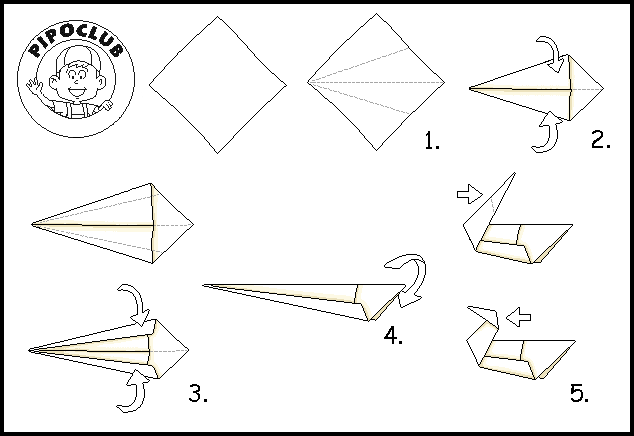 PIPOCLUB

1.

2.

3.

4.

5.