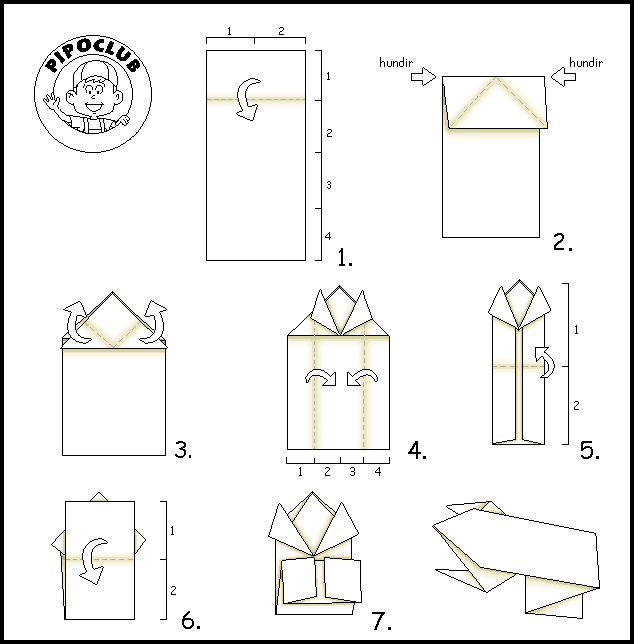 PIPOCLUB

1 2
1
2
3
4
1.

hundir hundir
2.

3.

1 2 3 4
4.

1
2
5.

1
2
6.

7.