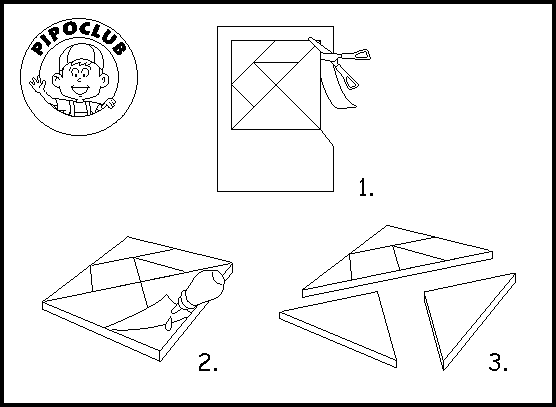 PIPOCLUB

1.

2.

3.